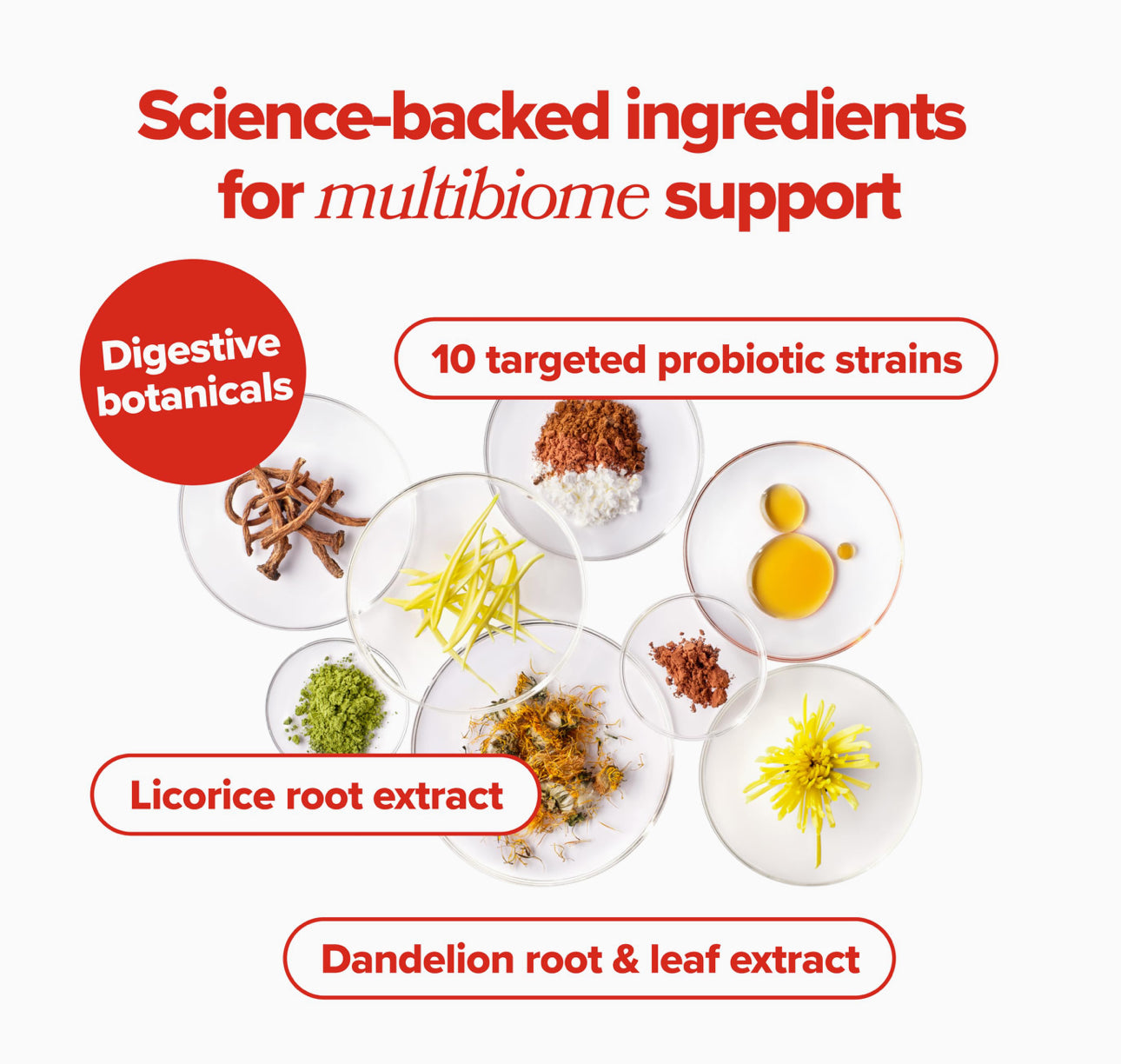 Science-backed ingredients for multibiome support

Digestive botanicals

10 targeted probiotic strains

Licorice root extract

Dandelion root & leaf extract