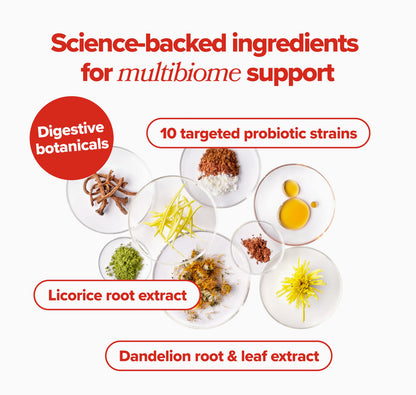 Science-backed ingredients for multibiome support

Digestive botanicals

10 targeted probiotic strains

Licorice root extract

Dandelion root & leaf extract