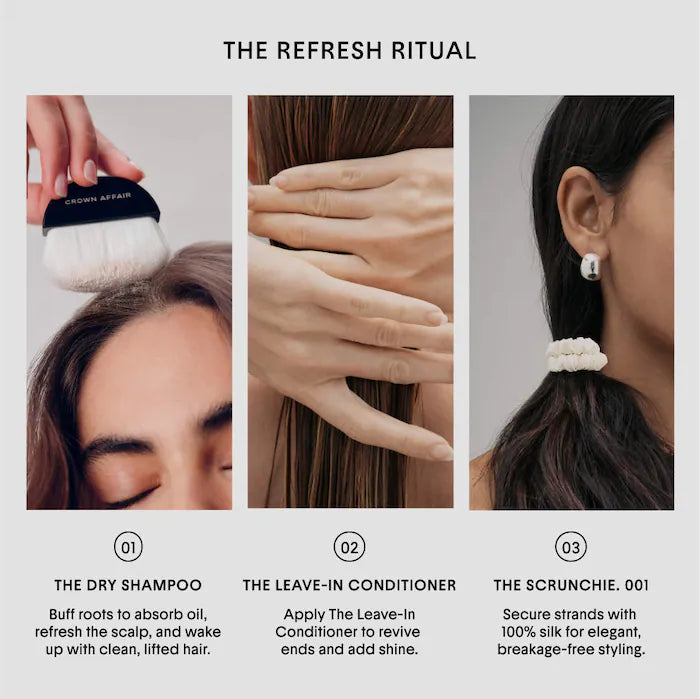 THE REFRESH RITUAL

CROWN AFFAIR

01

THE DRY SHAMPOO

Buff roots to absorb oil, refresh the scalp, and wake up with clean, lifted hair.

02

THE LEAVE-IN CONDITIONER

Apply The Leave-In Conditioner to revive ends and add shine.

03

THE SCRUNCHIE. 001

Secure strands with 100% silk for elegant, breakage-free styling.