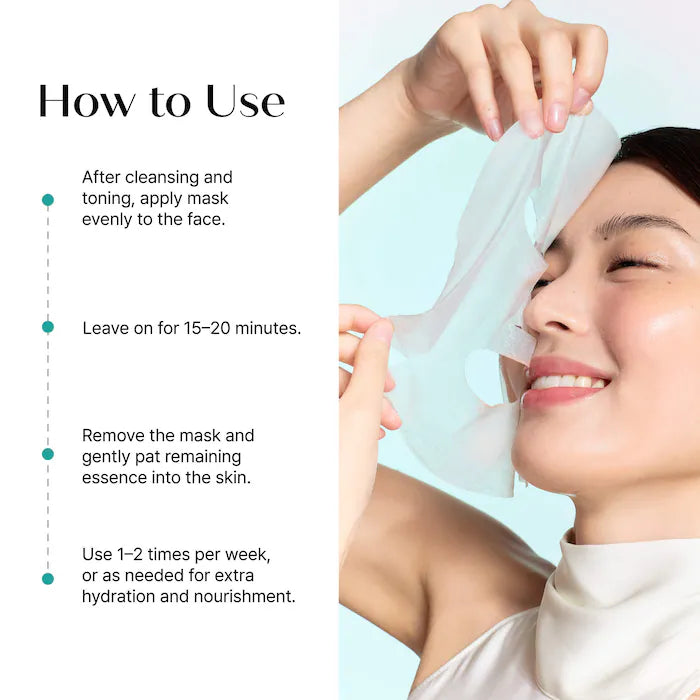 How to Use

After cleansing and toning, apply mask evenly to the face.

Leave on for 15–20 minutes.

Remove the mask and gently pat remaining essence into the skin.

Use 1–2 times per week, or as needed for extra hydration and nourishment.