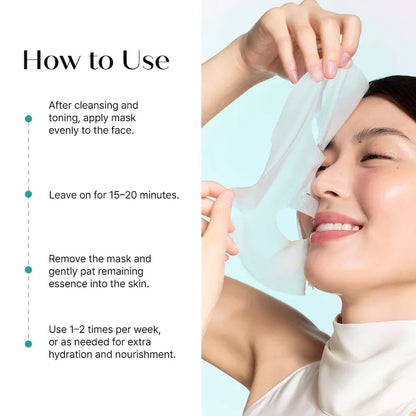 How to Use

After cleansing and toning, apply mask evenly to the face.

Leave on for 15–20 minutes.

Remove the mask and gently pat remaining essence into the skin.

Use 1–2 times per week, or as needed for extra hydration and nourishment.